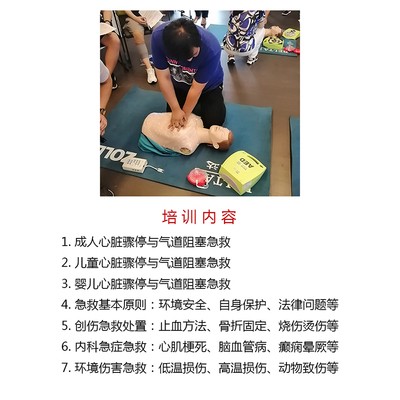 ZOLL

AED

培训内容

1. 成人心脏骤停与气道阻塞急救

2. 儿童心脏骤停与气道阻塞急救

3. 婴儿心脏骤停与气道阻塞急救

4. 急救基本原则：环境安全、自身保护、法律问题等

5. 创伤急救处置：止血方法、骨折固定、烧伤烫伤等

6. 内科急症急救：心肌梗死、脑血管病、癫痫晕厥等

7. 环境伤害急救：低温损伤、高温损伤、动物致伤等